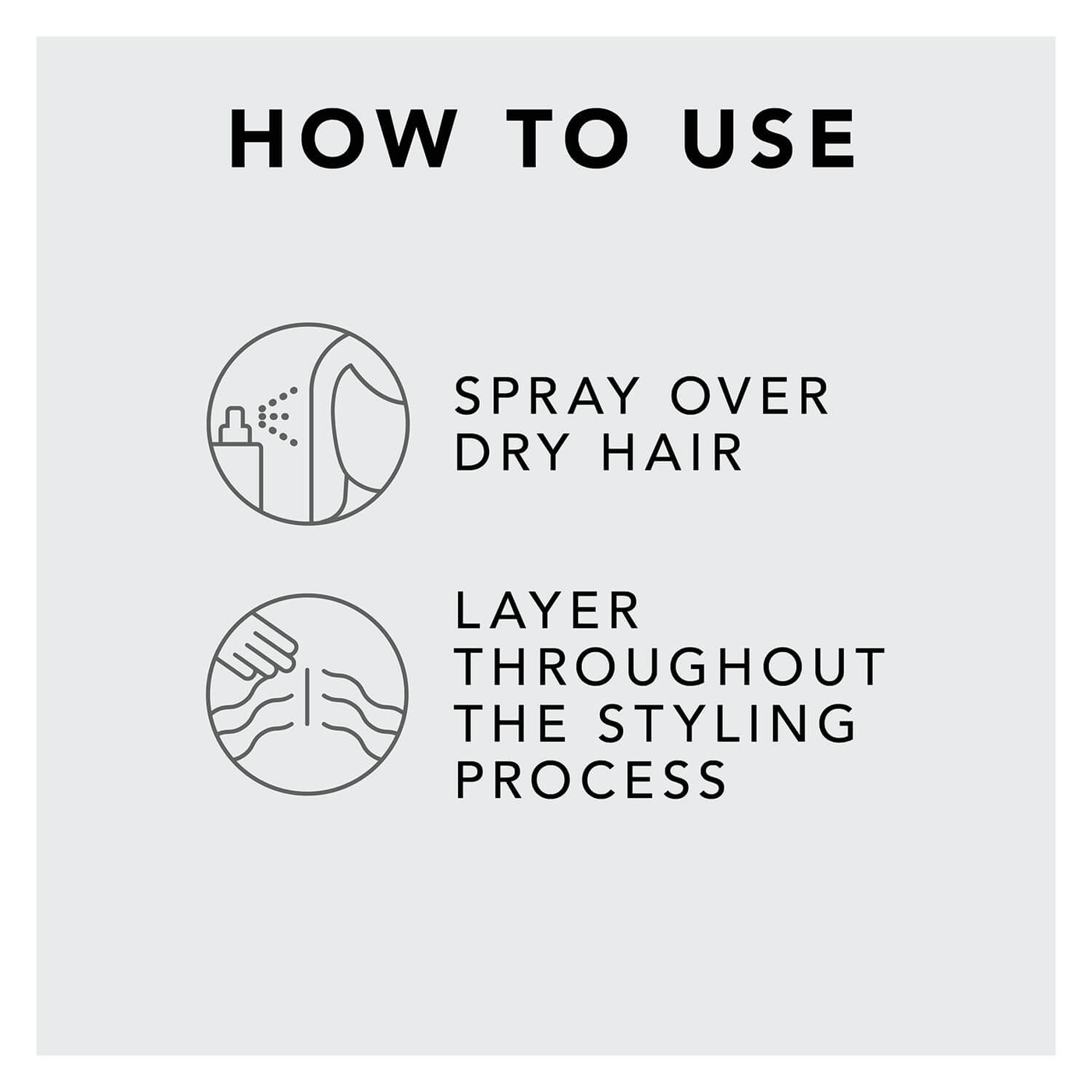 HOW TO USE

SPRAY OVER DRY HAIR

LAYER THROUGHOUT THE STYLING PROCESS