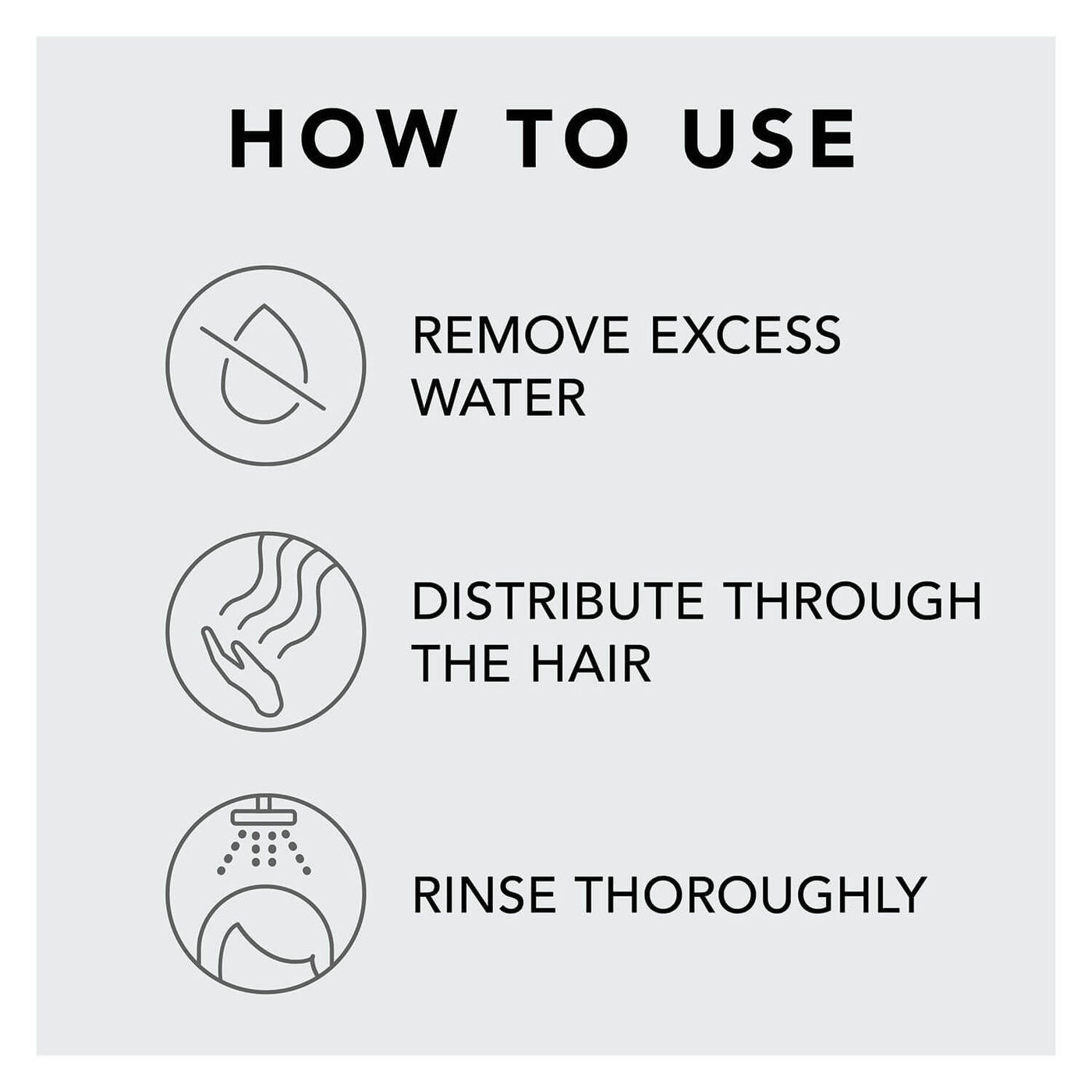 HOW TO USE

REMOVE EXCESS WATER

DISTRIBUTE THROUGH THE HAIR

RINSE THOROUGHLY