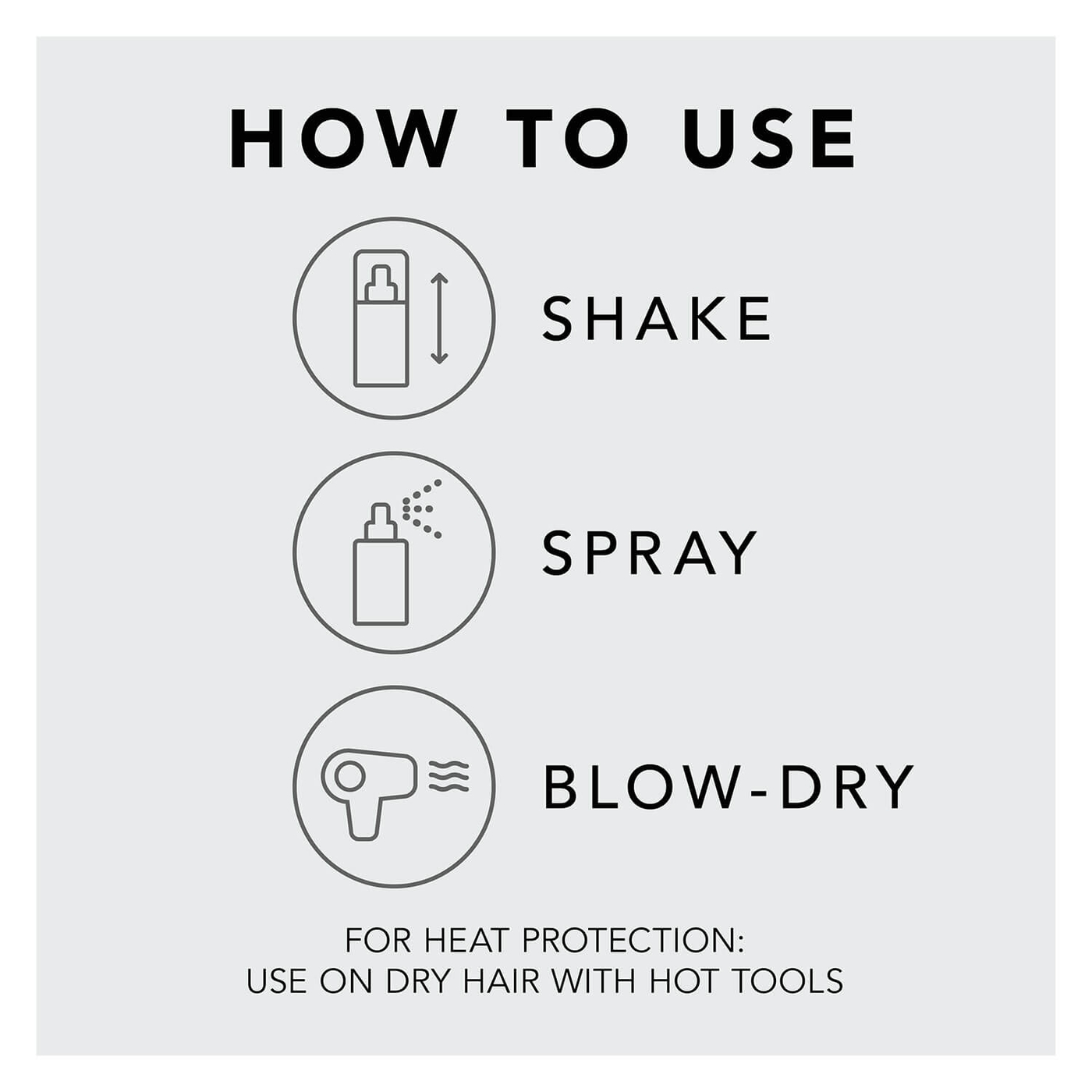 HOW TO USE

SHAKE

SPRAY

BLOW-DRY

FOR HEAT PROTECTION:
USE ON DRY HAIR WITH HOT TOOLS