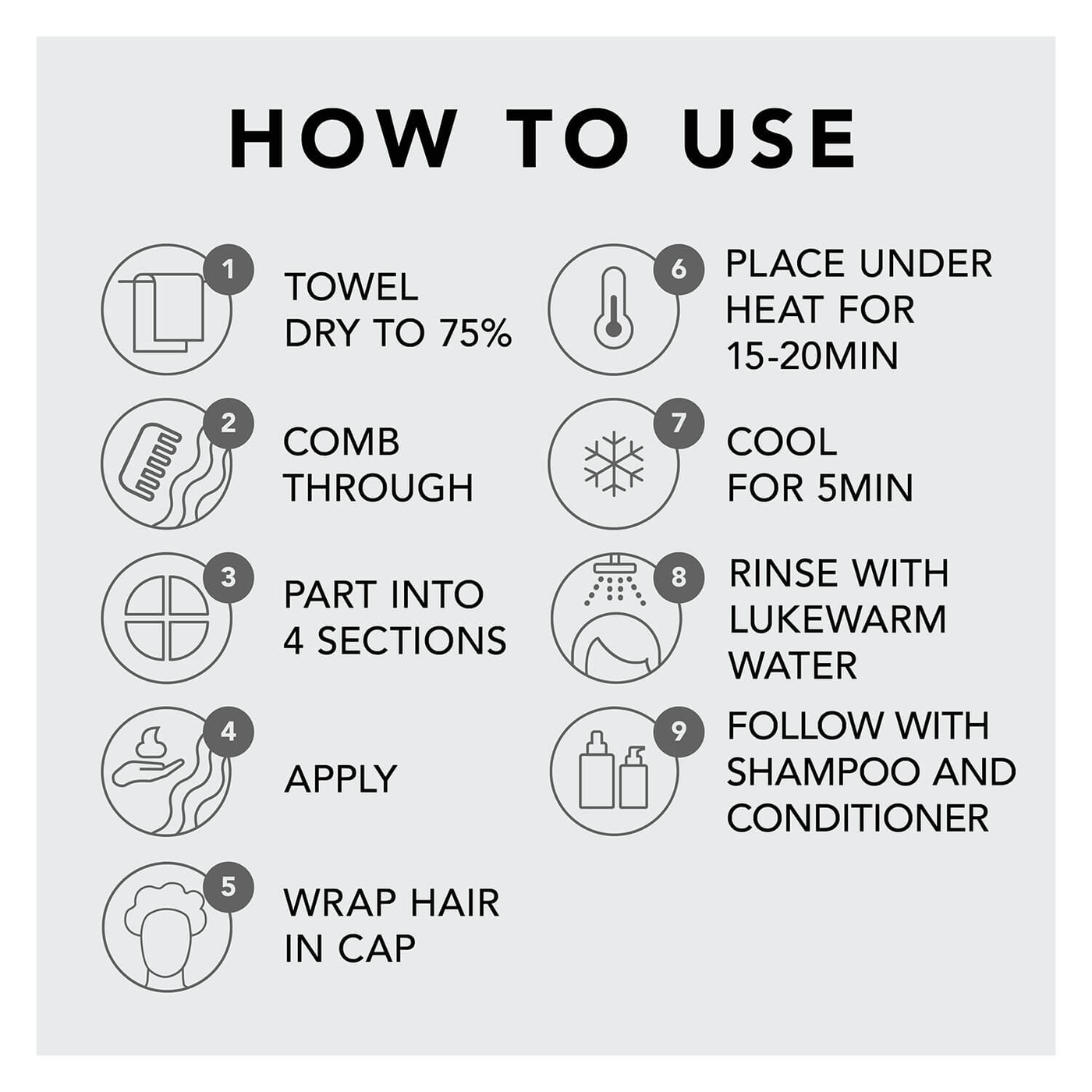 HOW TO USE

1 TOWEL DRY TO 75%

2 COMB THROUGH

3 PART INTO 4 SECTIONS

4 APPLY

5 WRAP HAIR IN CAP

6 PLACE UNDER HEAT FOR 15-20MIN

7 COOL FOR 5MIN

8 RINSE WITH LUKEWARM WATER

9 FOLLOW WITH SHAMPOO AND CONDITIONER